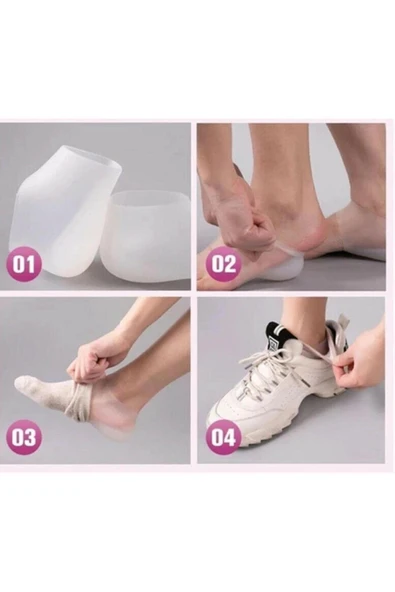 01

02

03

04