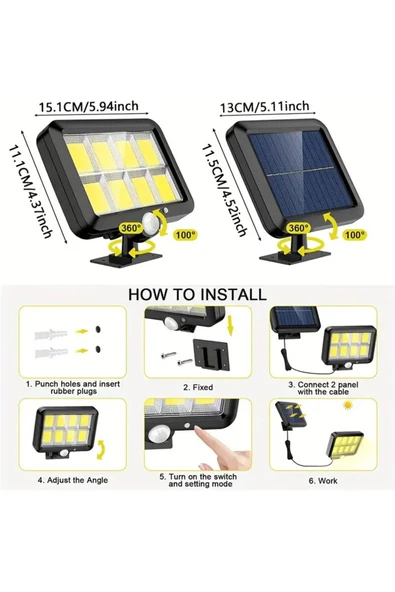 15.1CM/5.94inch

11.1CM/4.37inch

360°

100°

13CM/5.11inch

11.5CM/4.52inch

360°

100°

HOW TO INSTALL

1. Punch holes and insert rubber plugs

2. Fixed

3. Connect 2 panel with the cable

4. Adjust the Angle

5. Turn on the switch and setting mode

6. Work