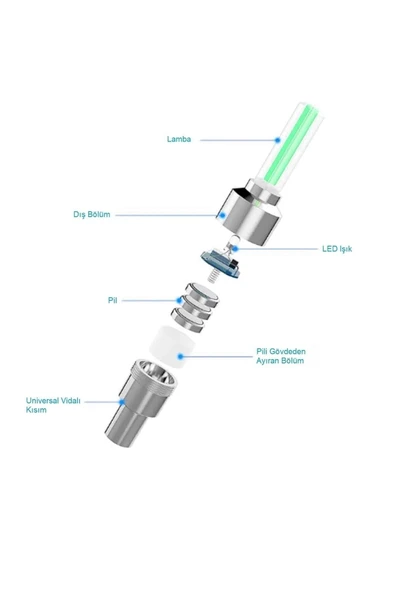 Lamba

Dış Bölüm

LED Işık

Pil

Pili Gövdeden Ayıran Bölüm

Universal Vidalı Kısım