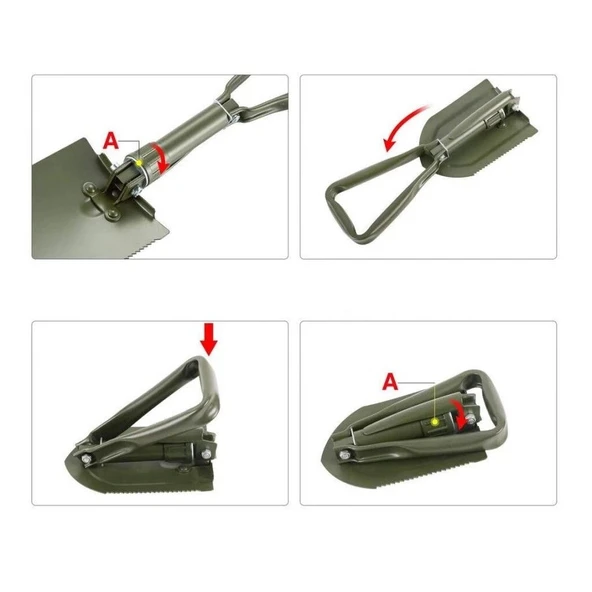 A

A