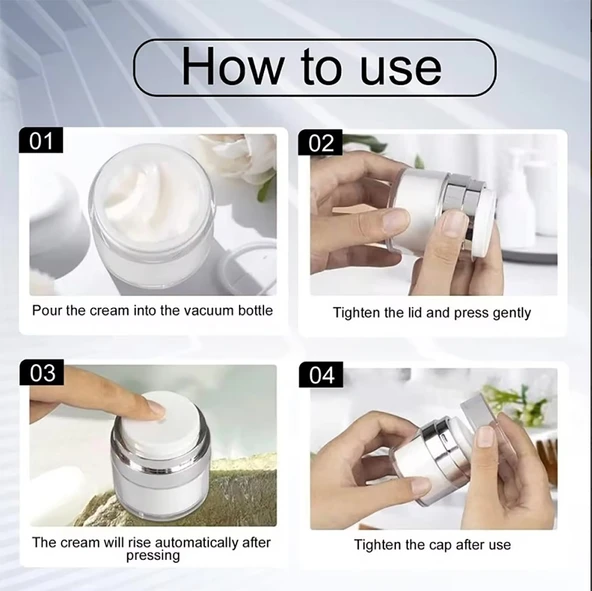 How to use

01

Pour the cream into the vacuum bottle

02

Tighten the lid and press gently

03

The cream will rise automatically after pressing

04

Tighten the cap after use