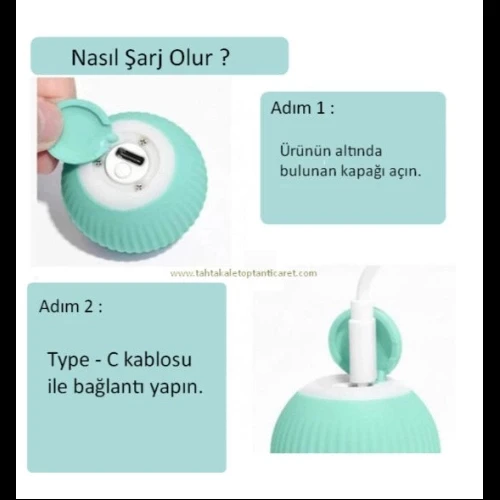 Nasıl Şarj Olur ?

Adım 1 :

Ürünün altında bulunan kapağı açın.

www.tahtakaletoptanticaret.com

Adım 2 :

Type - C kablosu ile bağlantı yapın.