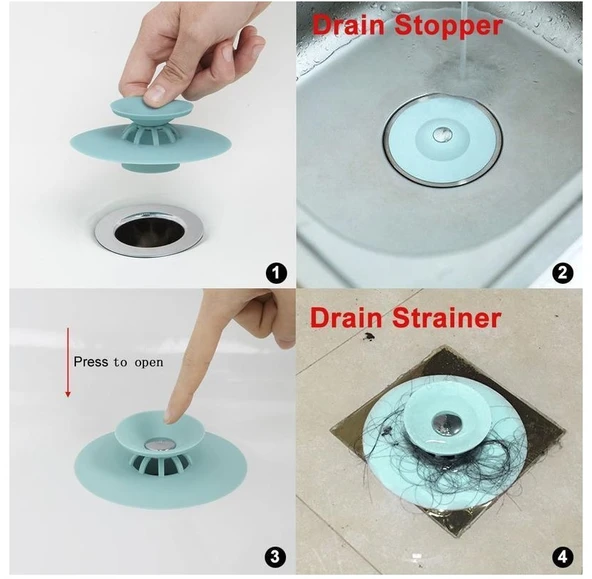 1

Drain Stopper

2

Press to open

3

Drain Strainer

4