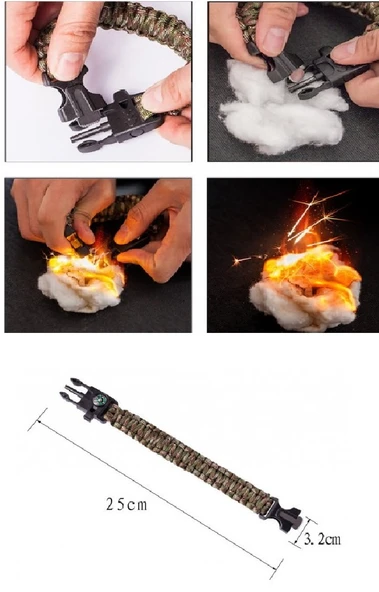 25cm

3.2cm