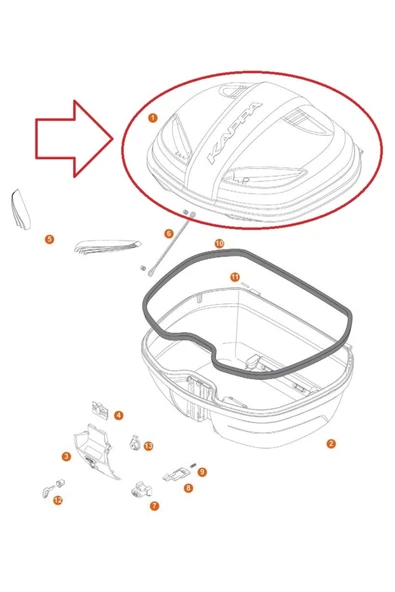 1
KAPPA
5
6
10
11
4
13
3
2
9
8
12
7