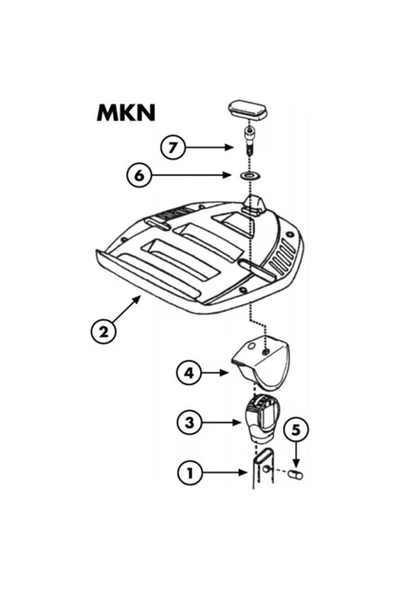 MKN

7

6

2

4

3

5

1