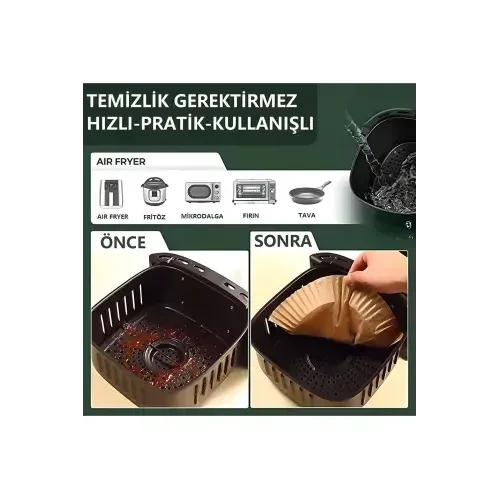 TEMİZLİK GEREKTİRMEZ
HIZLI-PRATİK-KULLANIŞLI

AIR FRYER

AIR FRYER
FRİTÖZ
MİKRODALGA
FIRIN
TAVA

ÖNCE

SONRA