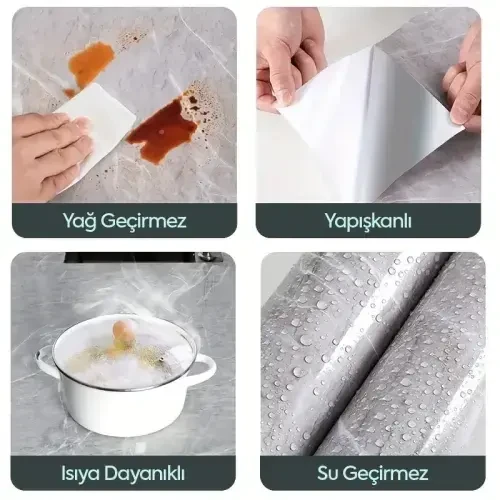 Yağ Geçirmez

Yapışkanlı

Isıya Dayanıklı

Su Geçirmez