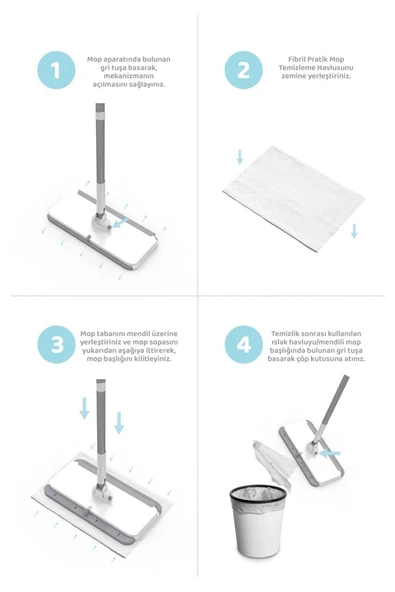 1

Mop aparatında bulunan gri tuşa basarak, mekanizmanın açılmasını sağlayınız.

2

Fibril Pratik Mop Temizleme Havlusunu zemine yerleştiriniz.

3

Mop tabanını mendil üzerine yerleştiriniz ve mop sopasını yukarıdan aşağıya ittirerek, mop başlığını kilitleyiniz.

4

Temizlik sonrası kullanılan ıslak havluyu/mendili mop başlığında bulunan gri tuşa basarak çöp kutusuna atınız.