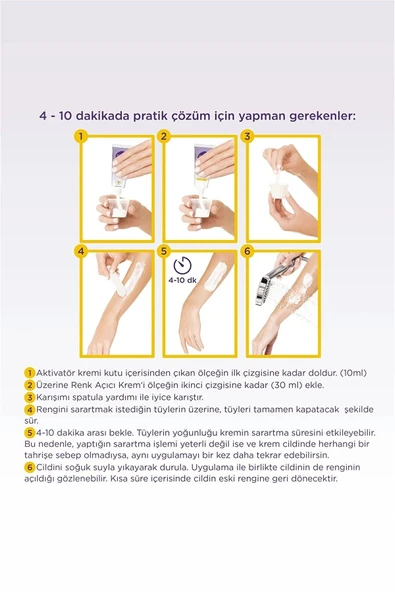 4 - 10 dakikada pratik çözüm için yapman gerekenler:

1

2

3

4

5

4-10 dk

6

1 Aktivatör kremi kutu içerisinden çıkan ölçeğin ilk çizgisine kadar doldur. (10ml)

2 Üzerine Renk Açıcı Krem'i ölçeğin ikinci çizgisine kadar (30 ml) ekle.

3 Karışımı spatula yardımı ile iyice karıştır.

4 Rengini sarartmak istediğin tüylerin üzerine, tüyleri tamamen kapatacak şekilde sür.

5 4-10 dakika arası bekle. Tüylerin yoğunluğu kremin sarartma süresini etkileyebilir. Bu nedenle, yaptığın sarartma işlemi yeterli değil ise ve krem cildinde herhangi bir tahrişe sebep olmadıysa, aynı uygulamayı bir kez daha tekrar edebilirsin.

6 Cildini soğuk suyla yıkayarak durula. Uygulama ile birlikte cildinin de renginin açıldığı gözlenebilir. Kısa süre içerisinde cildin eski rengine geri dönecektir.