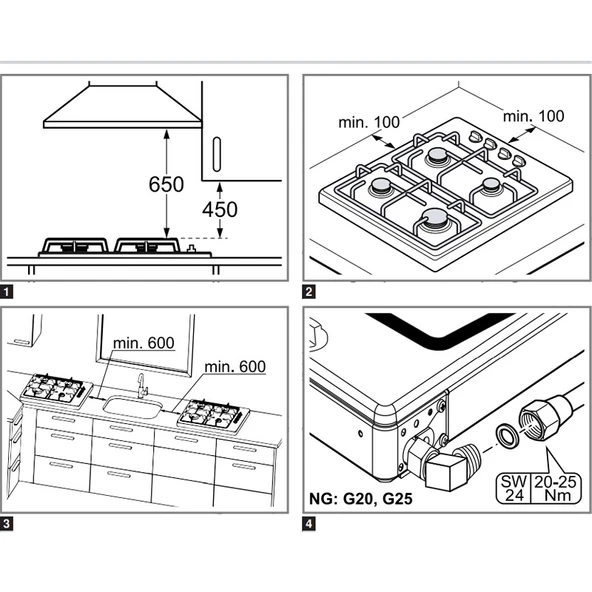 650
450
1
min. 100
min. 100
2
min. 600
min. 600
3
NG: G20, G25
SW 24
20-25 Nm
4