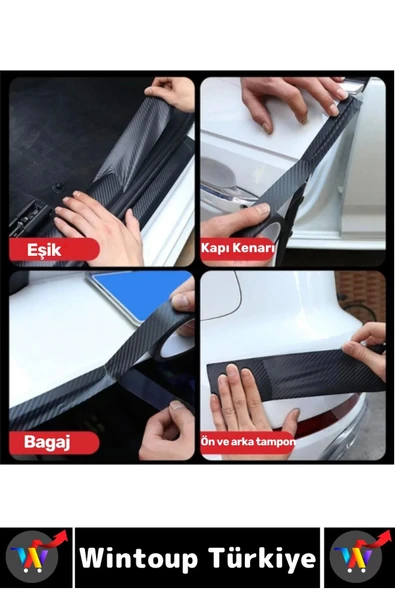 Eşik

Kapı Kenarı

Bagaj

Ön ve arka tampon

Wintoup Türkiye