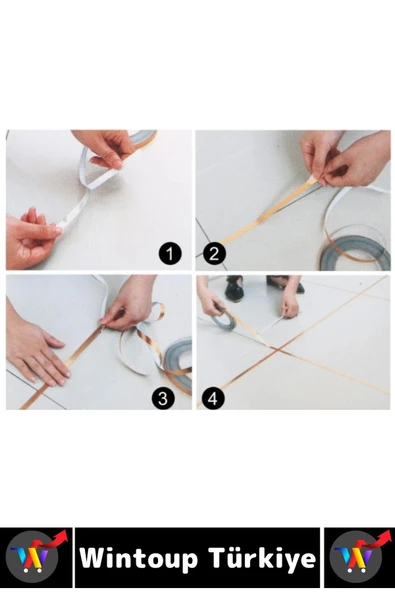 1
2
3
4
W
Wintoup Türkiye
W