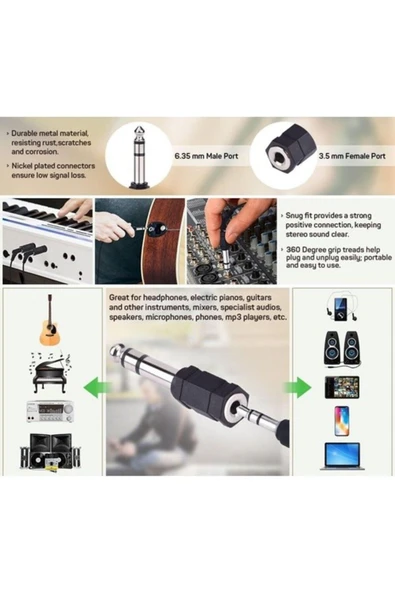 › Durable metal material, resisting rust,scratches and corrosion.

› Nickel plated connectors ensure low signal loss.

6.35 mm Male Port

3.5 mm Female Port

› Snug fit provides a strong positive connection, keeping stereo sound clear.

› 360 Degree grip treads help plug and unplug easily; portable and easy to use.

Great for headphones, electric pianos, guitars and other instruments, mixers, specialist audios, speakers, microphones, phones, mp3 players, etc.