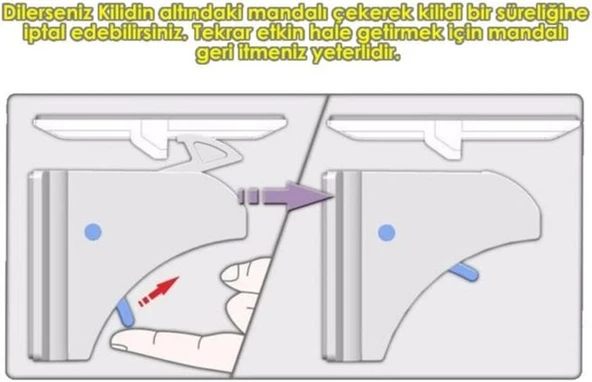 Dilerseniz Kilidin altındaki mandalı çekerek kilidi bir süreliğine iptal edebilirsiniz. Tekrar etkin hale getirmek için mandalı geri itmeniz yeterlidir.