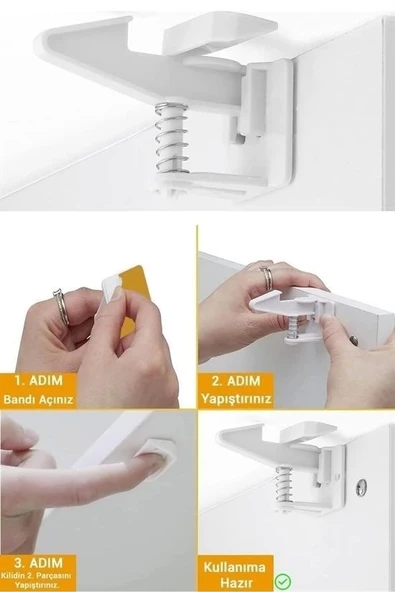 1. ADIM
Bandı Açınız

2. ADIM
Yapıştırınız

3. ADIM
Kilidin 2. Parçasını Yapıştırınız.

Kullanıma Hazır