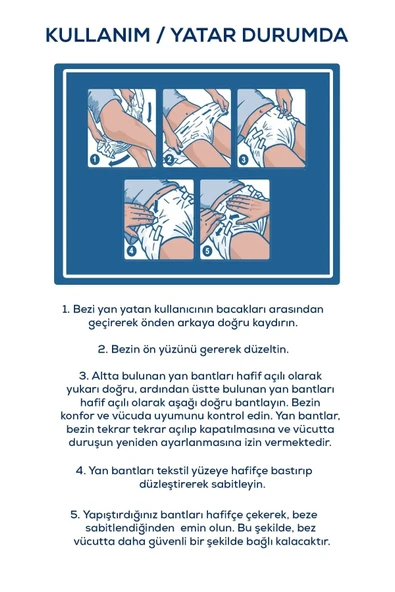 KULLANIM / YATAR DURUMDA

1
2
3
4
5

1. Bezi yan yatan kullanıcının bacakları arasından geçirerek önden arkaya doğru kaydırın.

2. Bezin ön yüzünü gererek düzeltin.

3. Altta bulunan yan bantları hafif açılı olarak yukarı doğru, ardından üstte bulunan yan bantları hafif açılı olarak aşağı doğru bantlayın. Bezin konfor ve vücuda uyumunu kontrol edin. Yan bantlar, bezin tekrar tekrar açılıp kapatılmasına ve vücutta duruşun yeniden ayarlanmasına izin vermektedir.

4. Yan bantları tekstil yüzeye hafifçe bastırıp düzleştirerek sabitleyin.

5. Yapıştırdığınız bantları hafifçe çekerek, beze sabitlendiğinden emin olun. Bu şekilde, bez vücutta daha güvenli bir şekilde bağlı kalacaktır.