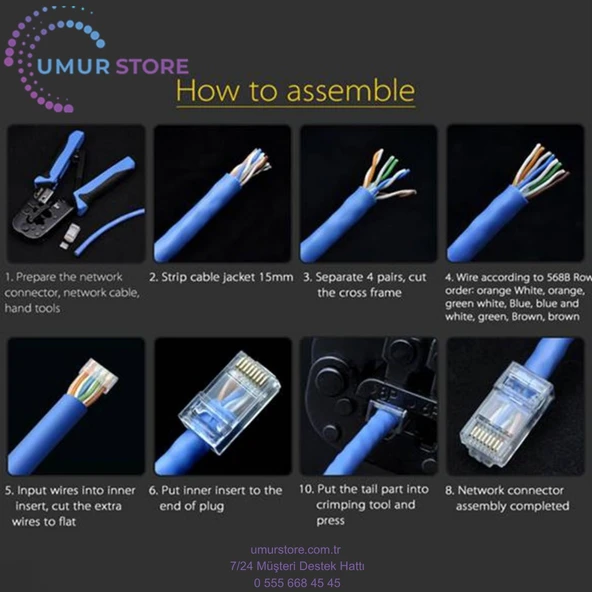 UMUR STORE

How to assemble

1. Prepare the network connector, network cable, hand tools

2. Strip cable jacket 15mm

3. Separate 4 pairs, cut the cross frame

4. Wire according to 568B Row order: orange White, orange, green white, Blue, blue and white, green, Brown, brown

5. Input wires into inner insert, cut the extra wires to flat

6. Put inner insert to the end of plug

10. Put the tail part into crimping tool and press

8. Network connector assembly completed

umurstore.com.tr
7/24 Müşteri Destek Hattı
0 555 668 45 45