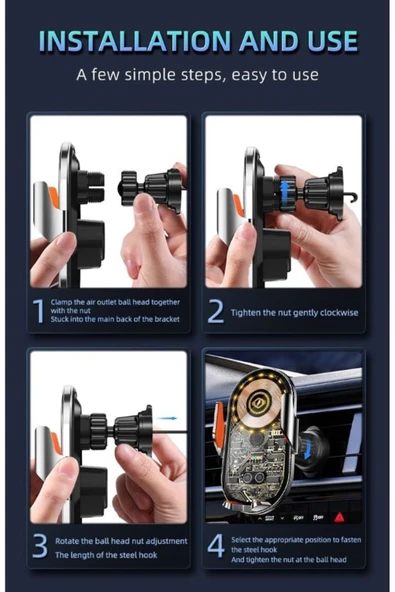 INSTALLATION AND USE

A few simple steps, easy to use

1 Clamp the air outlet ball head together with the nut
Stuck into the main back of the bracket

2 Tighten the nut gently clockwise

3 Rotate the ball head nut adjustment
The length of the steel hook

4 Select the appropriate position to fasten the steel hook
And tighten the nut at the ball head