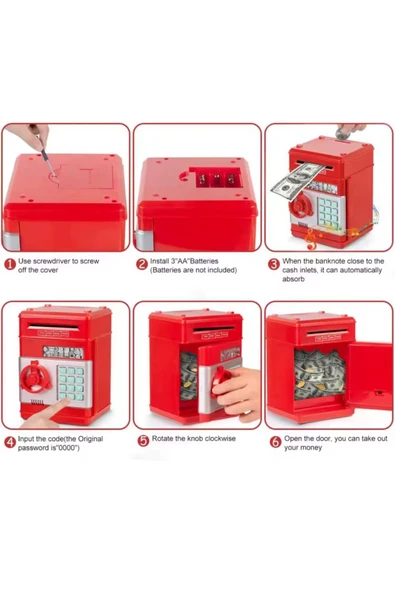 1 Use screwdriver to screw off the cover

2 Install 3"AA"Batteries (Batteries are not included)

3 When the banknote close to the cash inlets, it can automatically absorb

4 Input the code(the Original password is"0000")

5 Rotate the knob clockwise

6 Open the door, you can take out your money