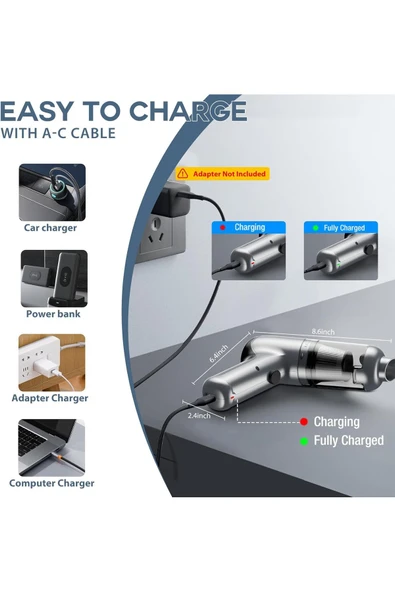 EASY TO CHARGE
WITH A-C CABLE

Car charger

Power bank

Adapter Charger

Computer Charger

Adapter Not Included

Charging

Fully Charged

8.6inch

6.4inch

2.4inch

Charging

Fully Charged