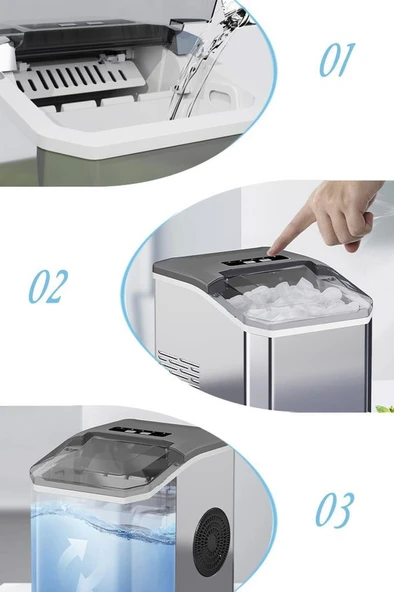 01

02

03