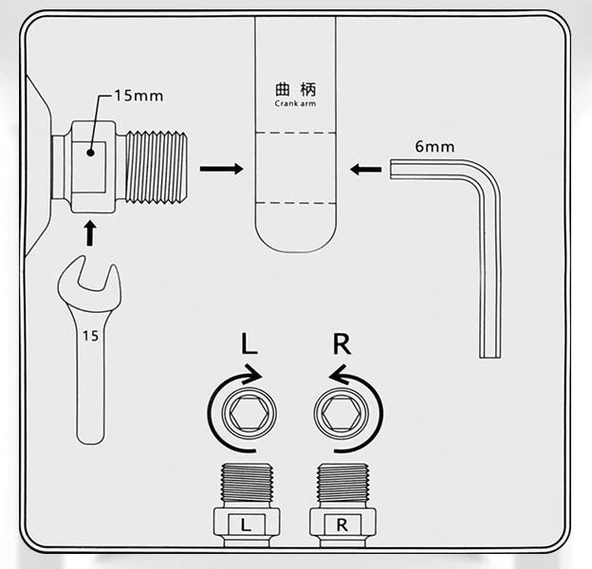 15mm

曲柄
Crank arm

6mm

15

L

R

L

R