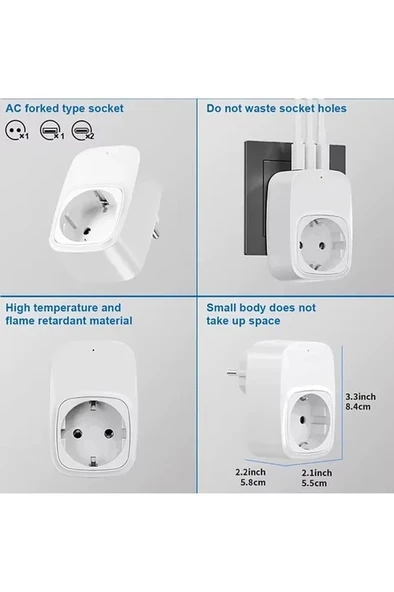 AC forked type socket

×1 ×1 ×2

Do not waste socket holes

High temperature and flame retardant material

Small body does not take up space

3.3inch
8.4cm

2.2inch
5.8cm

2.1inch
5.5cm