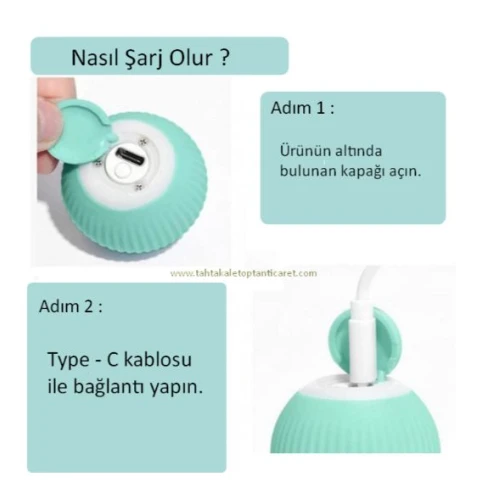 Nasıl Şarj Olur ?

Adım 1 :

Ürünün altında bulunan kapağı açın.

www.tahtakaletoptanticaret.com

Adım 2 :

Type - C kablosu ile bağlantı yapın.