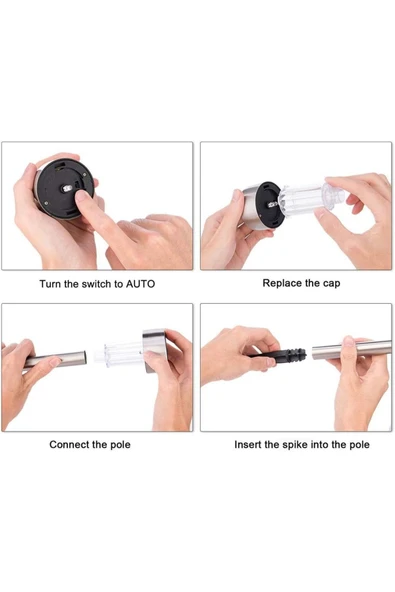 Turn the switch to AUTO

Replace the cap

Connect the pole

Insert the spike into the pole