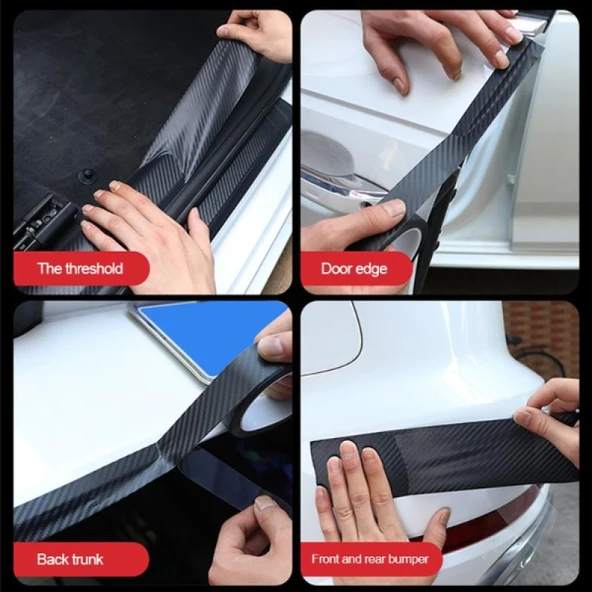 The threshold

Door edge

Back trunk

Front and rear bumper