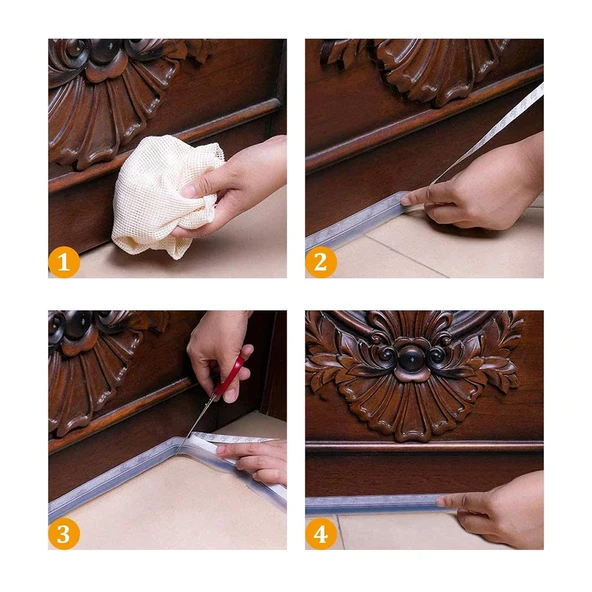 1
2
3
4