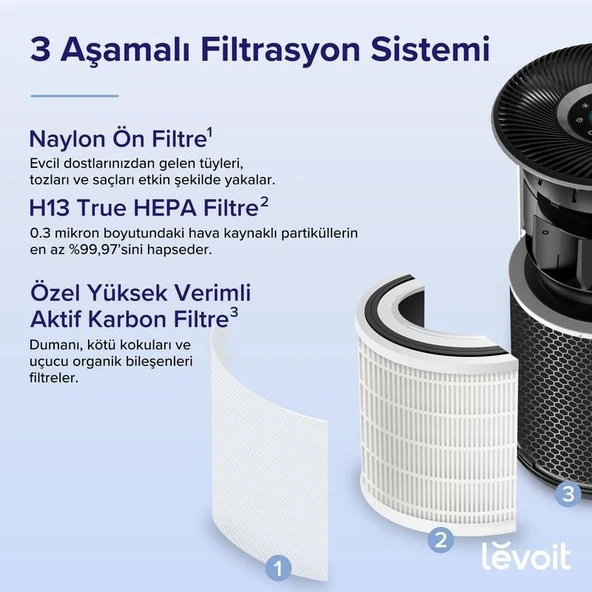 3 Aşamalı Filtrasyon Sistemi

Naylon Ön Filtre$^1$
Evcil dostlarınızdan gelen tüyleri, tozları ve saçları etkin şekilde yakalar.

H13 True HEPA Filtre$^2$
0.3 mikron boyutundaki hava kaynaklı partiküllerin en az %99,97'sini hapseder.

Özel Yüksek Verimli Aktif Karbon Filtre$^3$
Dumanı, kötü kokuları ve uçucu organik bileşenleri filtreler.

1

2

3

levoit