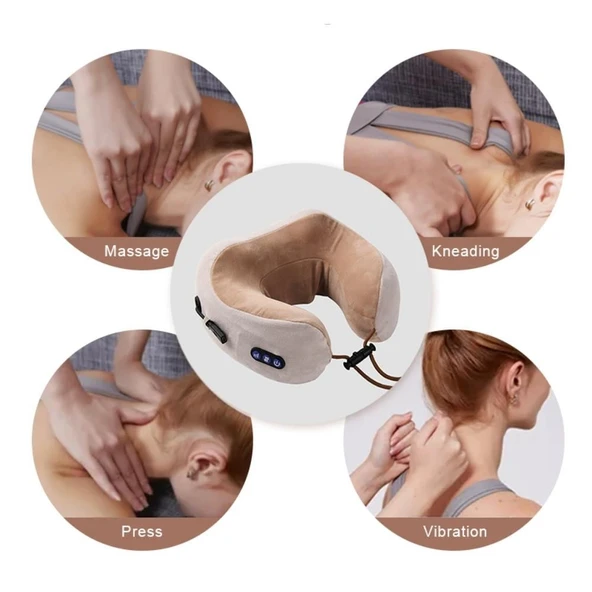 Massage

Kneading

Press

Vibration