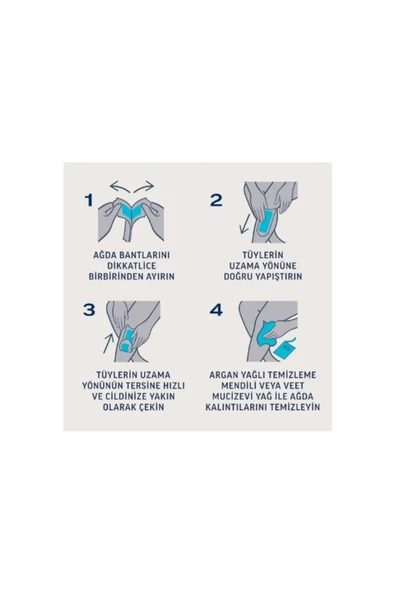 1

AĞDA BANTLARINI DİKKATLİCE BİRBİRİNDEN AYIRIN

2

TÜYLERİN UZAMA YÖNÜNE DOĞRU YAPIŞTIRIN

3

TÜYLERİN UZAMA YÖNÜNÜN TERSİNE HIZLI VE CİLDİNİZE YAKIN OLARAK ÇEKİN

4

ARGAN YAĞLI TEMİZLEME MENDİLİ VEYA VEET MUCİZEVİ YAĞ İLE AĞDA KALINTILARINI TEMİZLEYİN