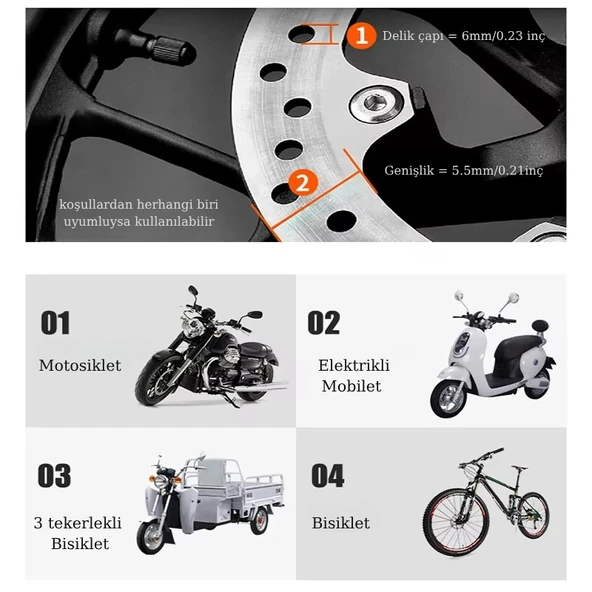 1 Delik çapı = 6mm/0.23 inç

2 Genişlik = 5.5mm/0.21inç

koşullardan herhangi biri uyumluysa kullanılabilir

01
Motosiklet

02
Elektrikli Mobilet

03
3 tekerlekli Bisiklet

04
Bisiklet