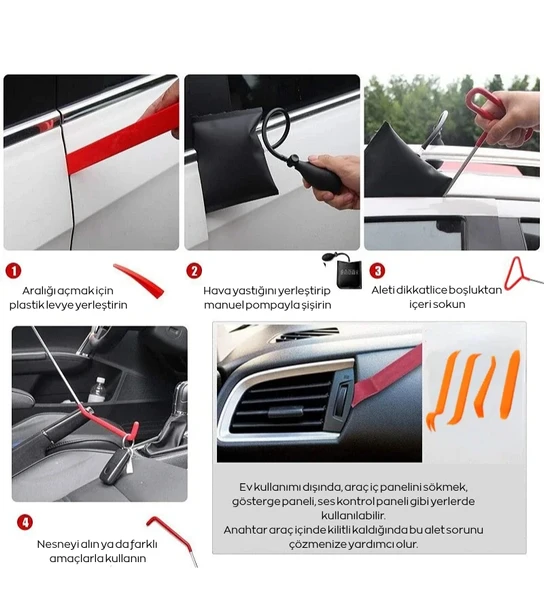 1

Aralığı açmak için plastik levye yerleştirin

2

Hava yastığını yerleştirip manuel pompayla şişirin

3

Aleti dikkatlice boşluktan içeri sokun

4

Nesneyi alın ya da farklı amaçlarla kullanın

Ev kullanımı dışında, araç iç panelini sökmek, gösterge paneli, ses kontrol paneli gibi yerlerde kullanılabilir.
Anahtar araç içinde kilitli kaldığında bu alet sorunu çözmenize yardımcı olur.