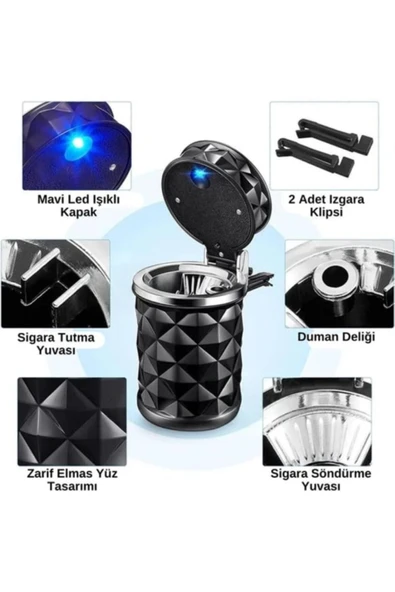 Mavi Led Işıklı Kapak

2 Adet Izgara Klipsi

Sigara Tutma Yuvası

Duman Deliği

Zarif Elmas Yüz Tasarımı

Sigara Söndürme Yuvası