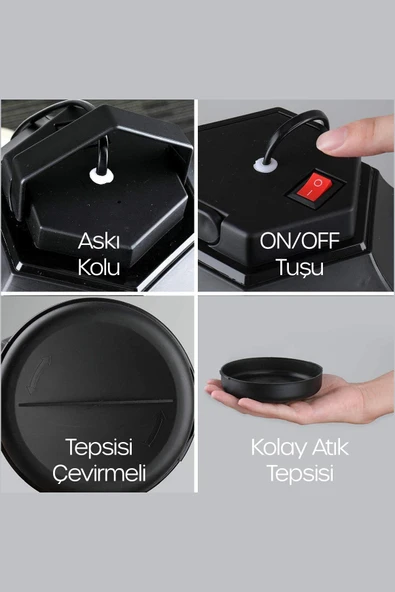 Askı Kolu

ON/OFF Tuşu

Tepsisi Çevirmeli

Kolay Atık Tepsisi