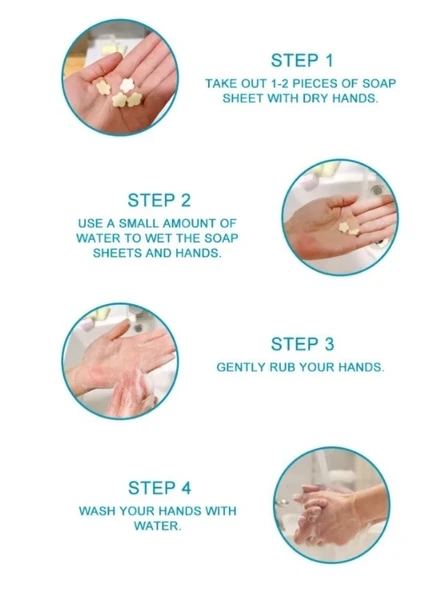 STEP 1
TAKE OUT 1-2 PIECES OF SOAP SHEET WITH DRY HANDS.

STEP 2
USE A SMALL AMOUNT OF WATER TO WET THE SOAP SHEETS AND HANDS.

STEP 3
GENTLY RUB YOUR HANDS.

STEP 4
WASH YOUR HANDS WITH WATER.