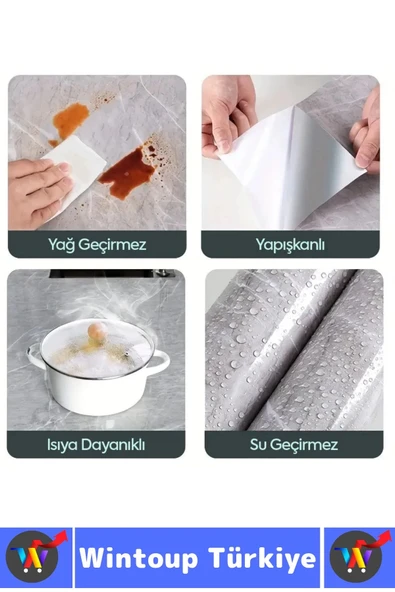 Yağ Geçirmez

Yapışkanlı

Isıya Dayanıklı

Su Geçirmez

W

Wintoup Türkiye

W