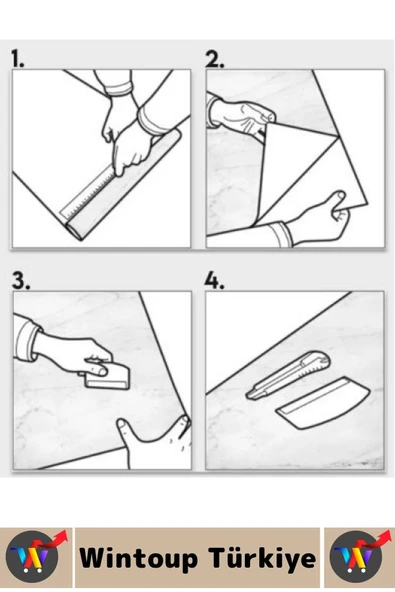 1.

2.

3.

4.

Wintoup Türkiye