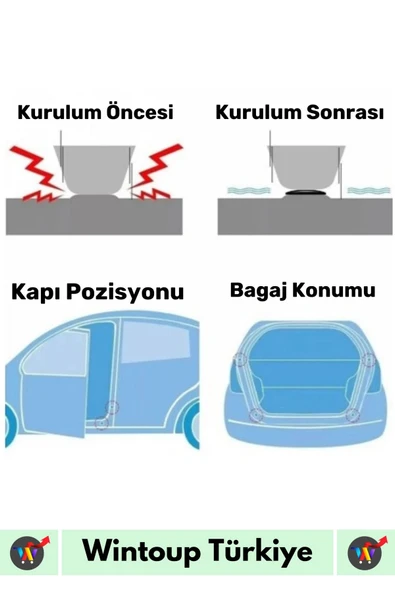 Kurulum Öncesi

Kurulum Sonrası

Kapı Pozisyonu

Bagaj Konumu

Wintoup Türkiye