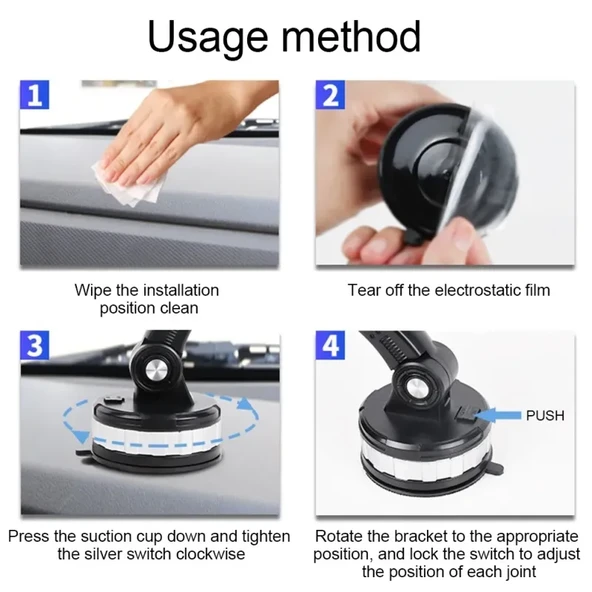 Usage method

1

Wipe the installation position clean

2

Tear off the electrostatic film

3

Press the suction cup down and tighten the silver switch clockwise

4

PUSH

Rotate the bracket to the appropriate position, and lock the switch to adjust the position of each joint