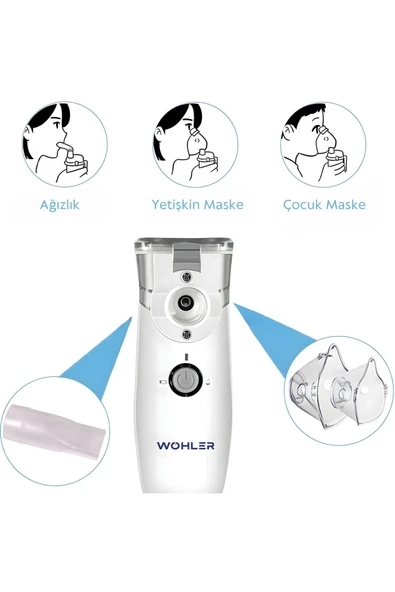 Ağızlık

Yetişkin Maske

Çocuk Maske

WOHLER