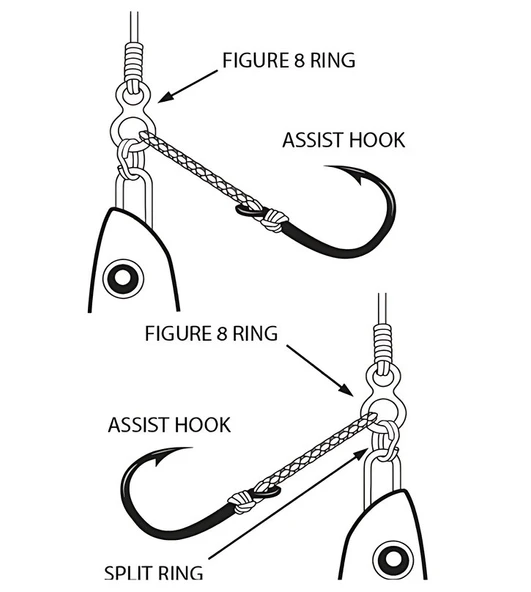 FIGURE 8 RING

ASSIST HOOK

FIGURE 8 RING

ASSIST HOOK

SPLIT RING