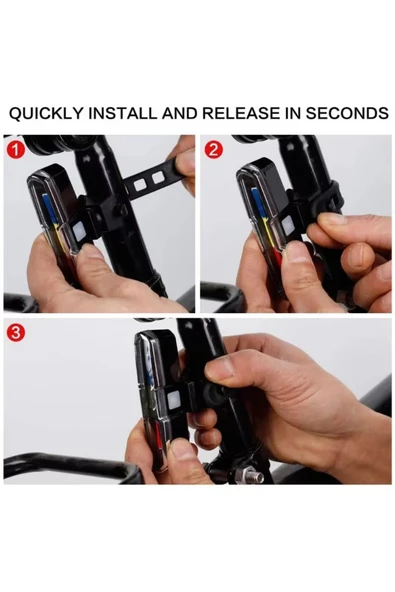 QUICKLY INSTALL AND RELEASE IN SECONDS

1

2

3