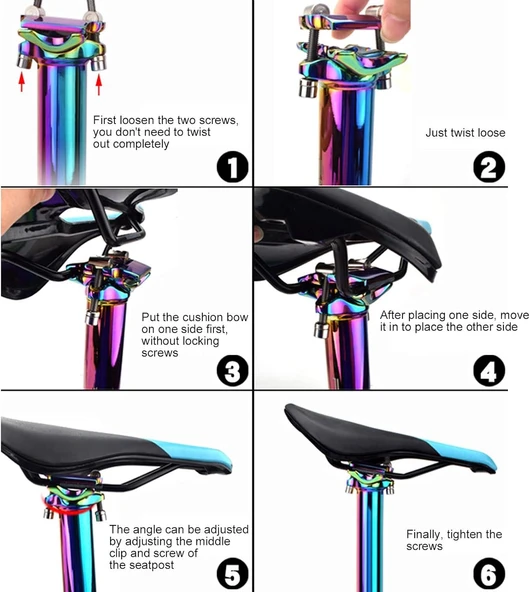 First loosen the two screws, you don't need to twist out completely

1

Just twist loose

2

Put the cushion bow on one side first, without locking screws

3

After placing one side, move it in to place the other side

4

The angle can be adjusted by adjusting the middle clip and screw of the seatpost

5

Finally, tighten the screws

6