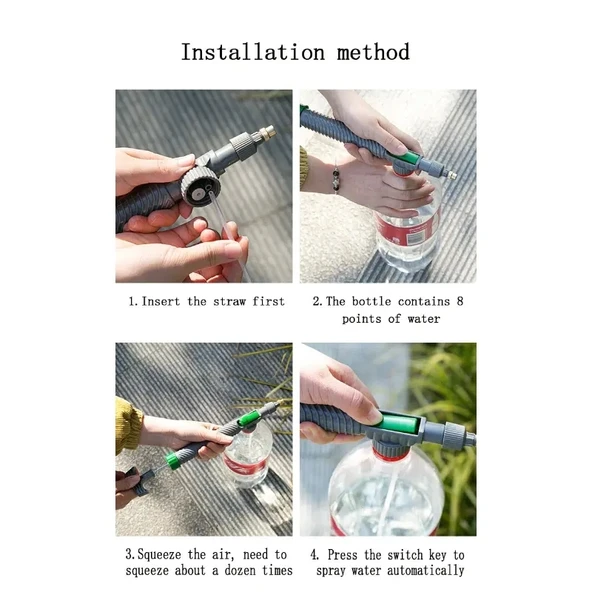 Installation method

1. Insert the straw first

2. The bottle contains 8 points of water

3. Squeeze the air, need to squeeze about a dozen times

4. Press the switch key to spray water automatically