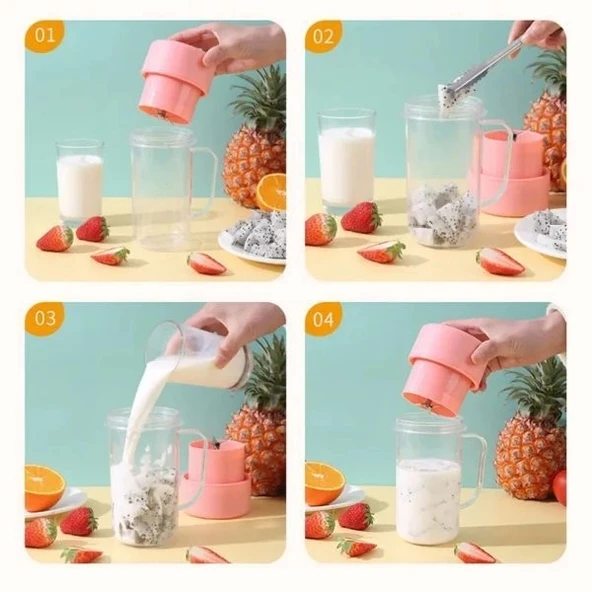 01

02

03

04